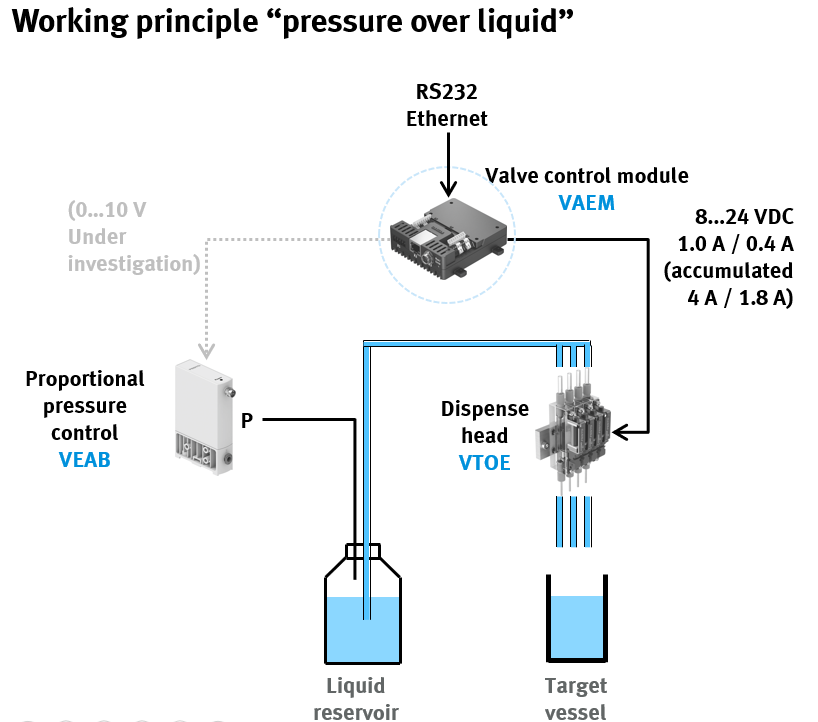 Working principle “pressure over liquid”

RS232
Ethernet

Valve control module
VAEM

(0...10 V
Under
investigation)

8...24 VDC
1.0 A / 0.4 A
(accumulated
4 A / 1.8 A)

Proportional
pressure
control
VEAB

P

Dispense
head
VTOE

Liquid
reservoir

Target
vessel