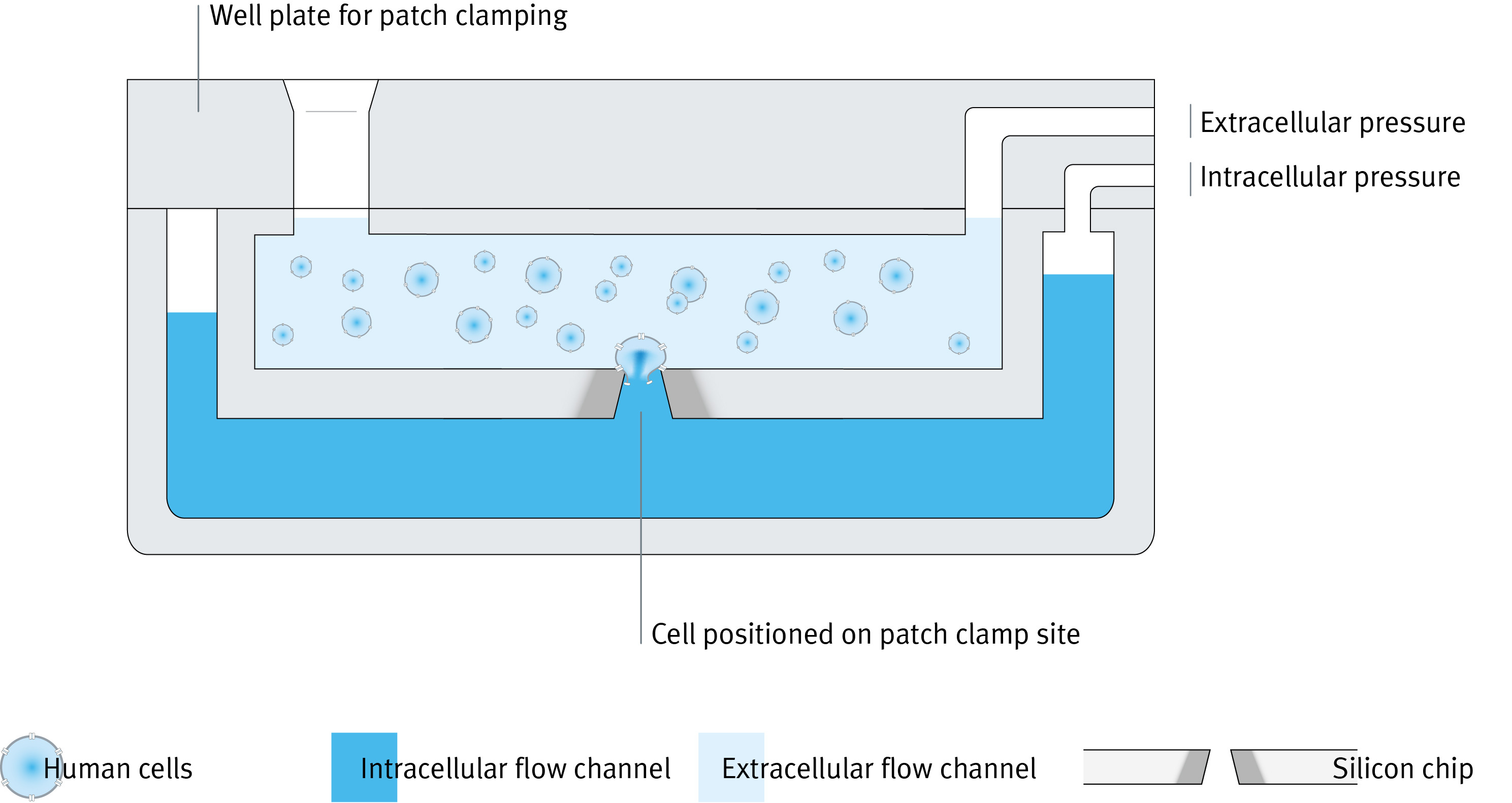 Well plate for patch clamping

Extracellular pressure

Intracellular pressure

Cell positioned on patch clamp site

Human cells

Intracellular flow channel

Extracellular flow channel

Silicon chip